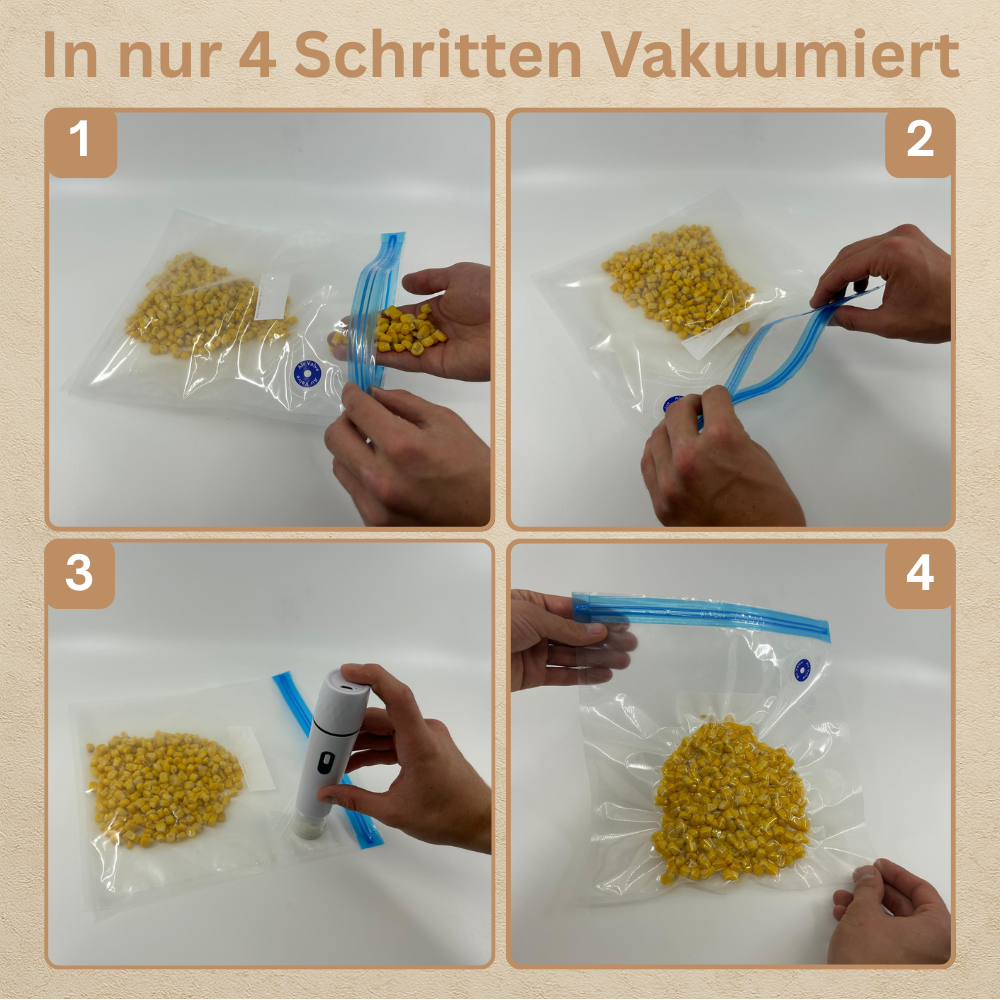 In nur 4 Schritten Vakuumiert

1

2

3

4